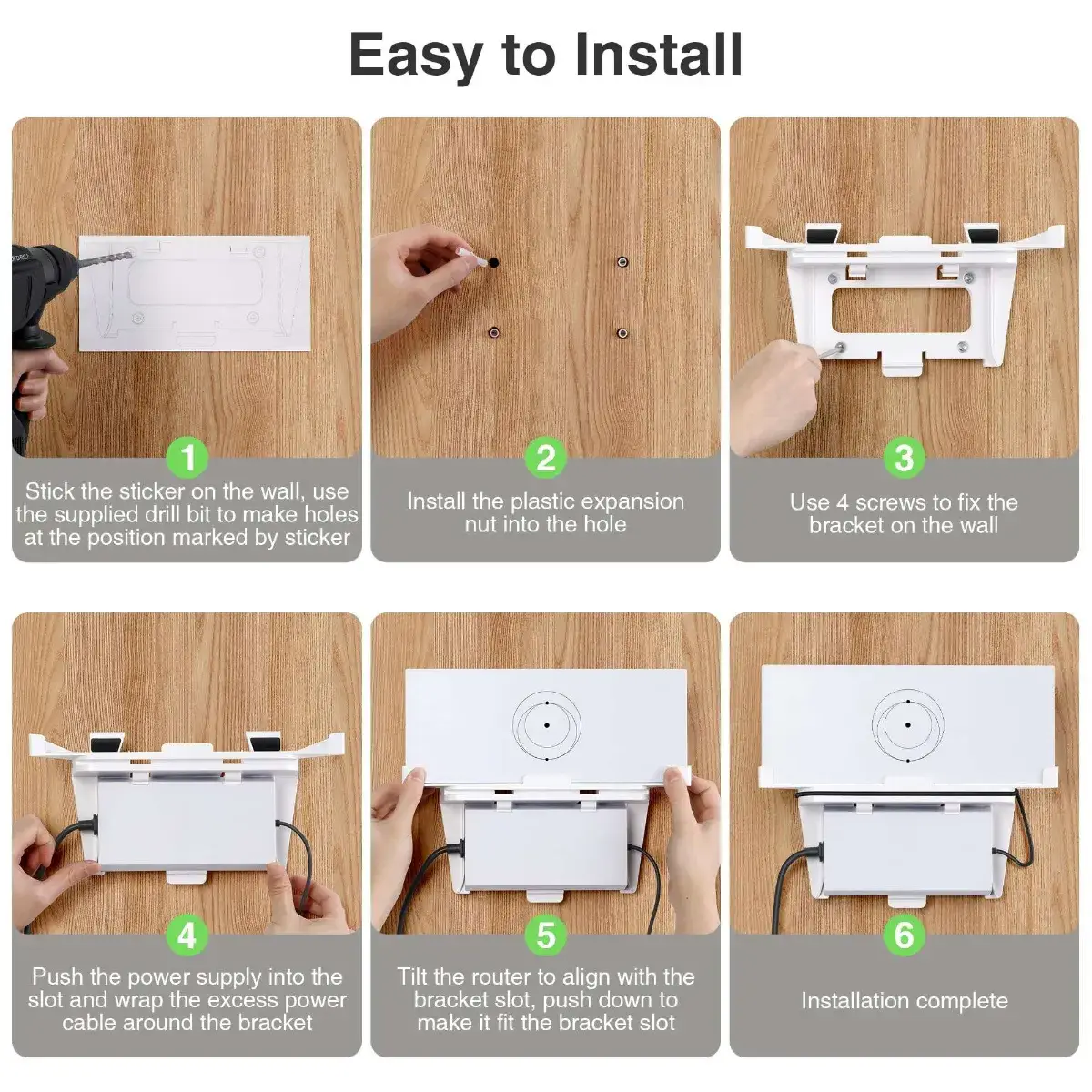 Easy to Install

1
Stick the sticker on the wall, use the supplied drill bit to make holes at the position marked by sticker

2
Install the plastic expansion nut into the hole

3
Use 4 screws to fix the bracket on the wall

4
Push the power supply into the slot and wrap the excess power cable around the bracket

5
Tilt the router to align with the bracket slot, push down to make it fit the bracket slot

6
Installation complete